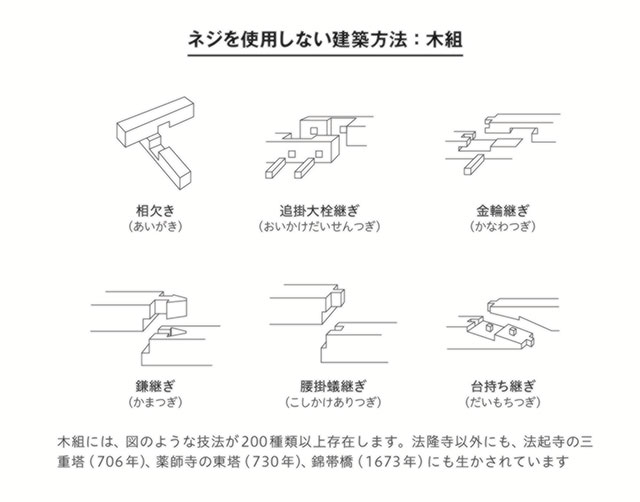 ネジを使用しない建築方法：木組

相欠き
（あいがき）

追掛大栓継ぎ
（おいかけだいせんつぎ）

金輪継ぎ
（かなわつぎ）

鎌継ぎ
（かまつぎ）

腰掛蟻継ぎ
（こしかけありつぎ）

台持ち継ぎ
（だいもちつぎ）

木組には、図のような技法が200種類以上存在します。法隆寺以外にも、法起寺の三重塔（706年）、薬師寺の東塔（730年）、錦帯橋（1673年）にも生かされています